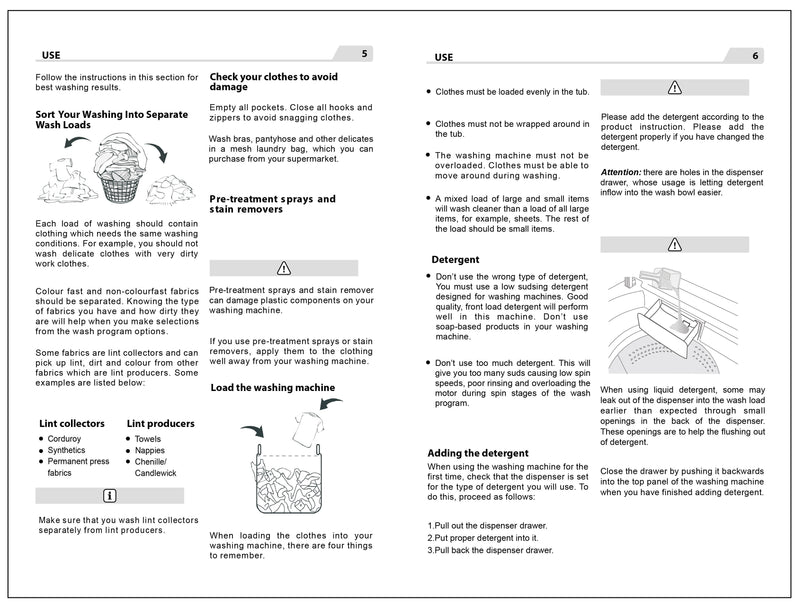 USE 5

Follow the instructions in this section for best washing results.

Sort Your Washing Into Separate Wash Loads

Each load of washing should contain clothing which needs the same washing conditions. For example, you should not wash delicate clothes with very dirty work clothes.

Colour fast and non-colourfast fabrics should be separated. Knowing the type of fabrics you have and how dirty they are will help when you make selections from the wash program options.

Some fabrics are lint collectors and can pick up lint, dirt and colour from other fabrics which are lint producers. Some examples are listed below:

Lint collectors
- Corduroy
- Synthetics
- Permanent press fabrics

Lint producers
- Towels
- Nappies
- Chenille/ Candlewick

Make sure that you wash lint collectors separately from lint producers.

Check your clothes to avoid damage

Empty all pockets. Close all hooks and zippers to avoid snagging clothes.

Wash bras, pantyhose and other delicates in a mesh laundry bag, which you can purchase from your supermarket.

Pre-treatment sprays and stain removers

Pre-treatment sprays and stain remover can damage plastic components on your washing machine.

If you use pre-treatment sprays or stain removers, apply them to the clothing well away from your washing machine.

Load the washing machine

When loading the clothes into your washing machine, there are four things to remember.

USE 6

- Clothes must be loaded evenly in the tub.
- Clothes must not be wrapped around in the tub.
- The washing machine must not be overloaded. Clothes must be able to move around during washing.
- A mixed load of large and small items will wash cleaner than a load of all large items, for example, sheets. The rest of the load should be small items.

Detergent
- Don't use the wrong type of detergent, You must use a low sudsing detergent designed for washing machines. Good quality, front load detergent will perform well in this machine. Don't use soap-based products in your washing machine.
- Don't use too much detergent. This will give you too many suds causing low spin speeds, poor rinsing and overloading the motor during spin stages of the wash program.

Adding the detergent
When using the washing machine for the first time, check that the dispenser is set for the type of detergent you will use. To do this, proceed as follows:

1.Pull out the dispenser drawer.
2.Put proper detergent into it.
3.Pull back the dispenser drawer.

Please add the detergent according to the product instruction. Please add the detergent properly if you have changed the detergent.

Attention: there are holes in the dispenser drawer, whose usage is letting detergent inflow into the wash bowl easier.

When using liquid detergent, some may leak out of the dispenser into the wash load earlier than expected through small openings in the back of the dispenser. These openings are to help the flushing out of detergent.

Close the drawer by pushing it backwards into the top panel of the washing machine when you have finished adding detergent.